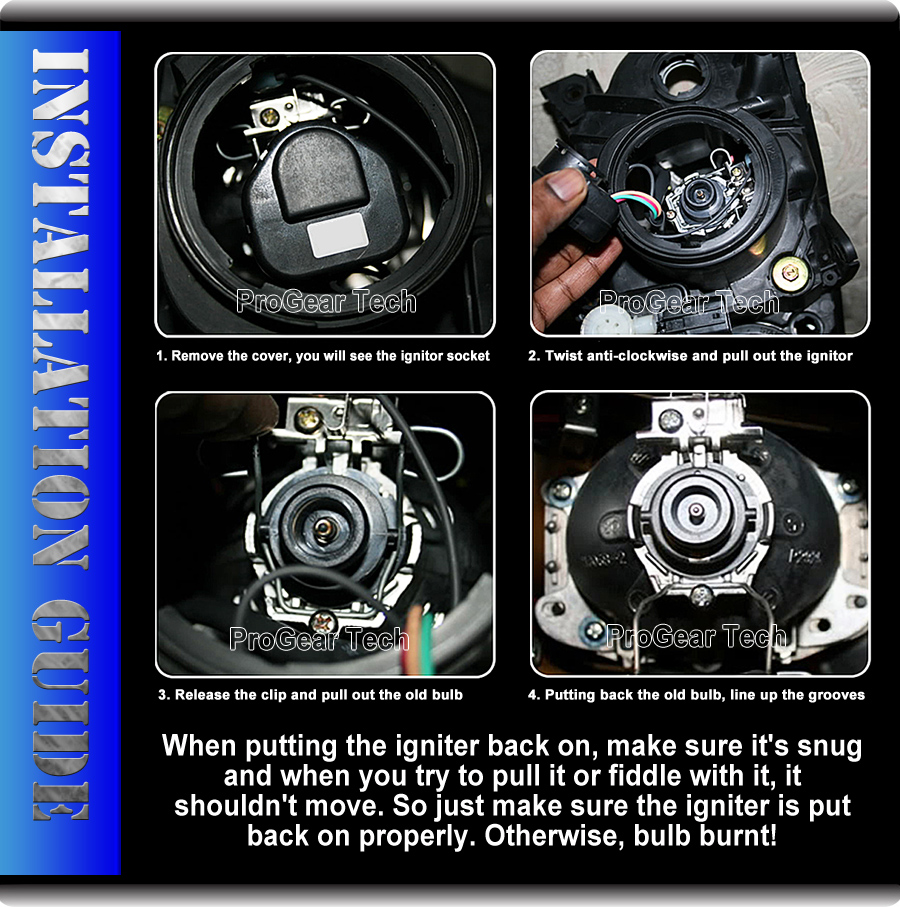 INSTALLATION GUIDE

ProGear Tech

1. Remove the cover, you will see the ignitor socket

ProGear Tech

2. Twist anti-clockwise and pull out the ignitor

ProGear Tech

3. Release the clip and pull out the old bulb

ProGear Tech

4. Putting back the old bulb, line up the grooves

When putting the igniter back on, make sure it's snug and when you try to pull it or fiddle with it, it shouldn't move. So just make sure the igniter is put back on properly. Otherwise, bulb burnt!