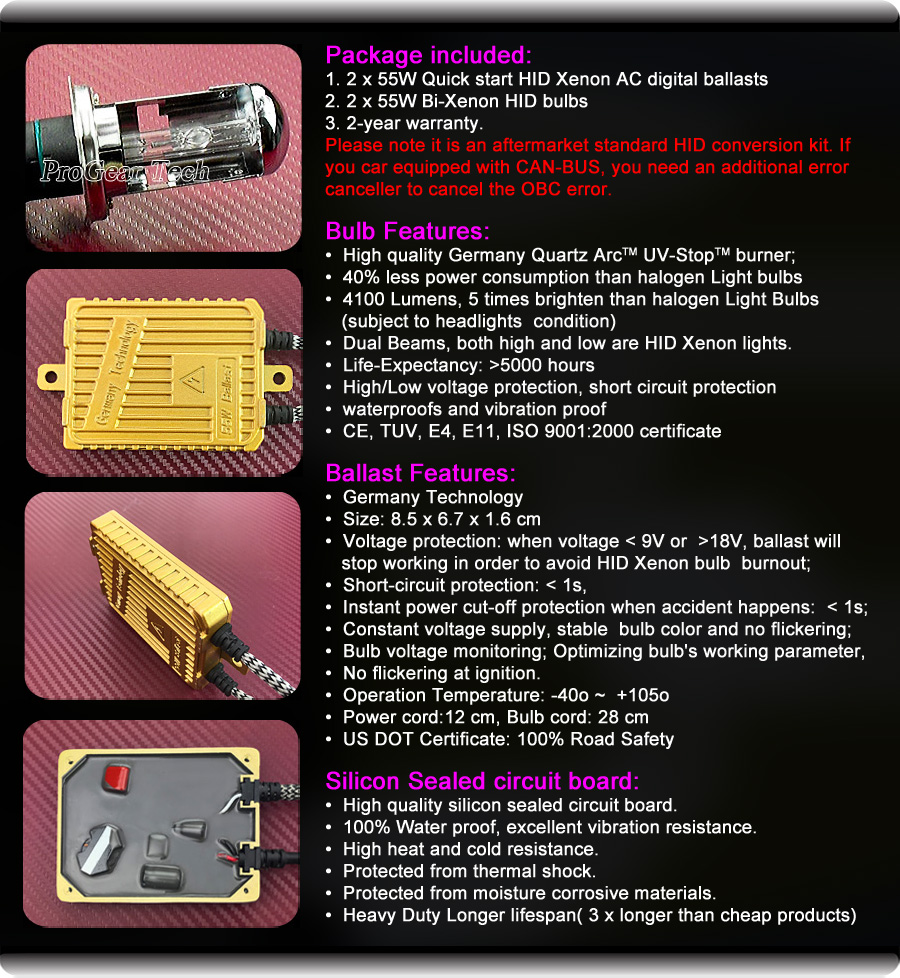 ProGear Tech

Germany Technology

55W Ballast

Package included:
1. 2 x 55W Quick start HID Xenon AC digital ballasts
2. 2 x 55W Bi-Xenon HID bulbs
3. 2-year warranty.
Please note it is an aftermarket standard HID conversion kit. If you car equipped with CAN-BUS, you need an additional error canceller to cancel the OBC error.

Bulb Features:
• High quality Germany Quartz Arc™ UV-Stop™ burner;
• 40% less power consumption than halogen Light bulbs
• 4100 Lumens, 5 times brighten than halogen Light Bulbs (subject to headlights condition)
• Dual Beams, both high and low are HID Xenon lights.
• Life-Expectancy: >5000 hours
• High/Low voltage protection, short circuit protection
• waterproofs and vibration proof
• CE, TUV, E4, E11, ISO 9001:2000 certificate

Ballast Features:
• Germany Technology
• Size: 8.5 x 6.7 x 1.6 cm
• Voltage protection: when voltage < 9V or >18V, ballast will stop working in order to avoid HID Xenon bulb burnout;
• Short-circuit protection: < 1s,
• Instant power cut-off protection when accident happens: < 1s;
• Constant voltage supply, stable bulb color and no flickering;
• Bulb voltage monitoring; Optimizing bulb's working parameter,
• No flickering at ignition.
• Operation Temperature: -40o ~ +105o
• Power cord:12 cm, Bulb cord: 28 cm
• US DOT Certificate: 100% Road Safety

Silicon Sealed circuit board:
• High quality silicon sealed circuit board.
• 100% Water proof, excellent vibration resistance.
• High heat and cold resistance.
• Protected from thermal shock.
• Protected from moisture corrosive materials.
• Heavy Duty Longer lifespan( 3 x longer than cheap products)